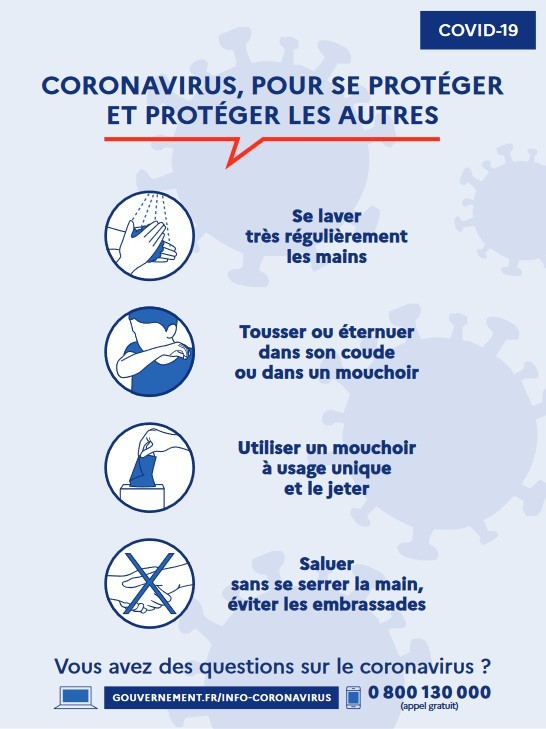 COVID-19

CORONAVIRUS, POUR SE PROTÉGER ET PROTÉGER LES AUTRES

Se laver très régulièrement les mains

Tousser ou éternuer dans son coude ou dans un mouchoir

Utiliser un mouchoir à usage unique et le jeter

Saluer sans se serrer la main, éviter les embrassades

Vous avez des questions sur le coronavirus ?

GOUVERNEMENT.FR/INFO-CORONAVIRUS

0 800 130 000
(appel gratuit)